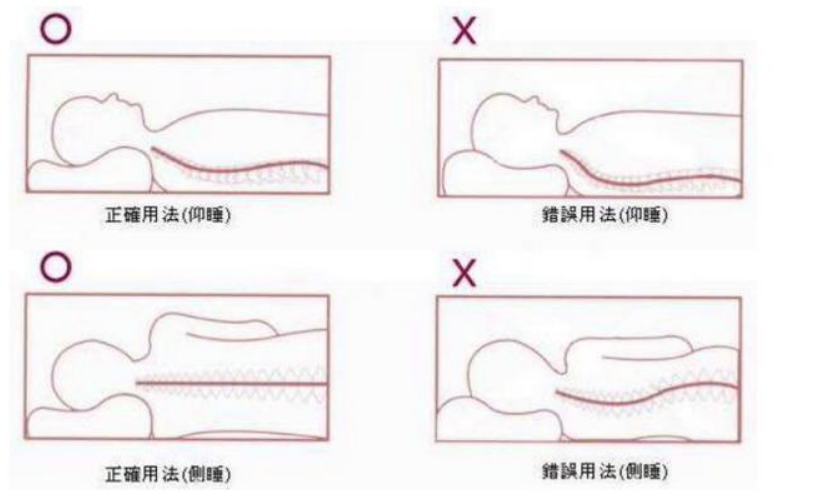 O

正確用法(仰睡)

X

錯誤用法(仰睡)

O

正確用法(側睡)

X

錯誤用法(側睡)